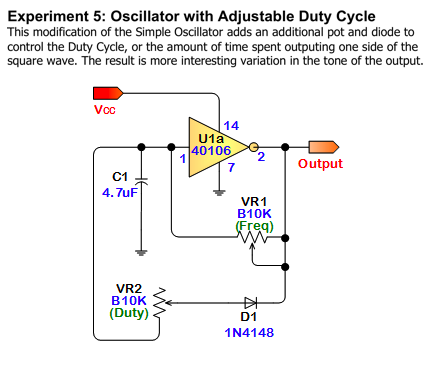 Experiment 5: Oscillator with Adjustable Duty Cycle

This modification of the Simple Oscillator adds an additional pot and diode to control the Duty Cycle, or the amount of time spent outputing one side of the square wave. The result is more interesting variation in the tone of the output.

Vcc

14

U1a

40106

1

2

7

Output

C1

4.7uF

VR1

B10K

(Freq)

VR2

B10K

(Duty)

D1

1N4148